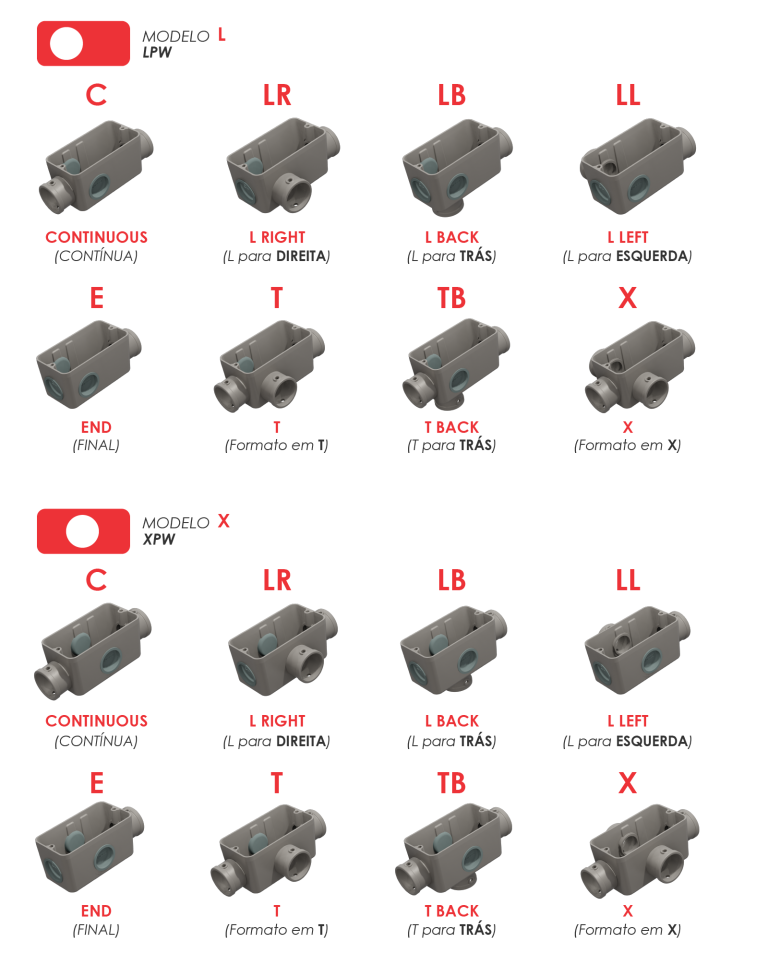 MODELO L
LPW

C

CONTINUOUS
(CONTÍNUA)

LR

L RIGHT
(L para DIREITA)

LB

L BACK
(L para TRÁS)

LL

L LEFT
(L para ESQUERDA)

E

END
(FINAL)

T

T
(Formato em T)

TB

T BACK
(T para TRÁS)

X

X
(Formato em X)

MODELO X
XPW

C

CONTINUOUS
(CONTÍNUA)

LR

L RIGHT
(L para DIREITA)

LB

L BACK
(L para TRÁS)

LL

L LEFT
(L para ESQUERDA)

E

END
(FINAL)

T

T
(Formato em T)

TB

T BACK
(T para TRÁS)

X

X
(Formato em X)